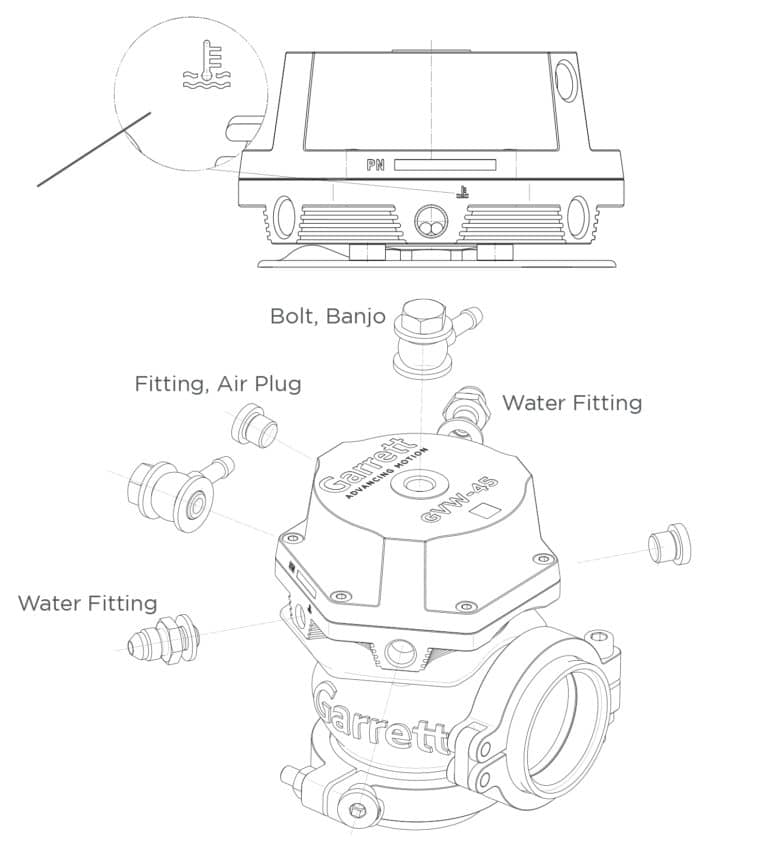 PN

Bolt, Banjo

Fitting, Air Plug

Water Fitting

Garrett
ADVANCING MOTION

GVW-45

Water Fitting

Garrett